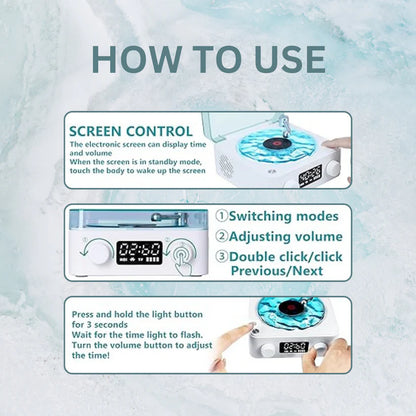 HOW TO USE

SCREEN CONTROL
The electronic screen can display time and volume
When the screen is in standby mode, touch the body to wake up the screen

02:60

①Switching modes
②Adjusting volume
③Double click/click Previous/Next

Press and hold the light button for 3 seconds
Wait for the time light to flash.
Turn the volume button to adjust the time!

02:60